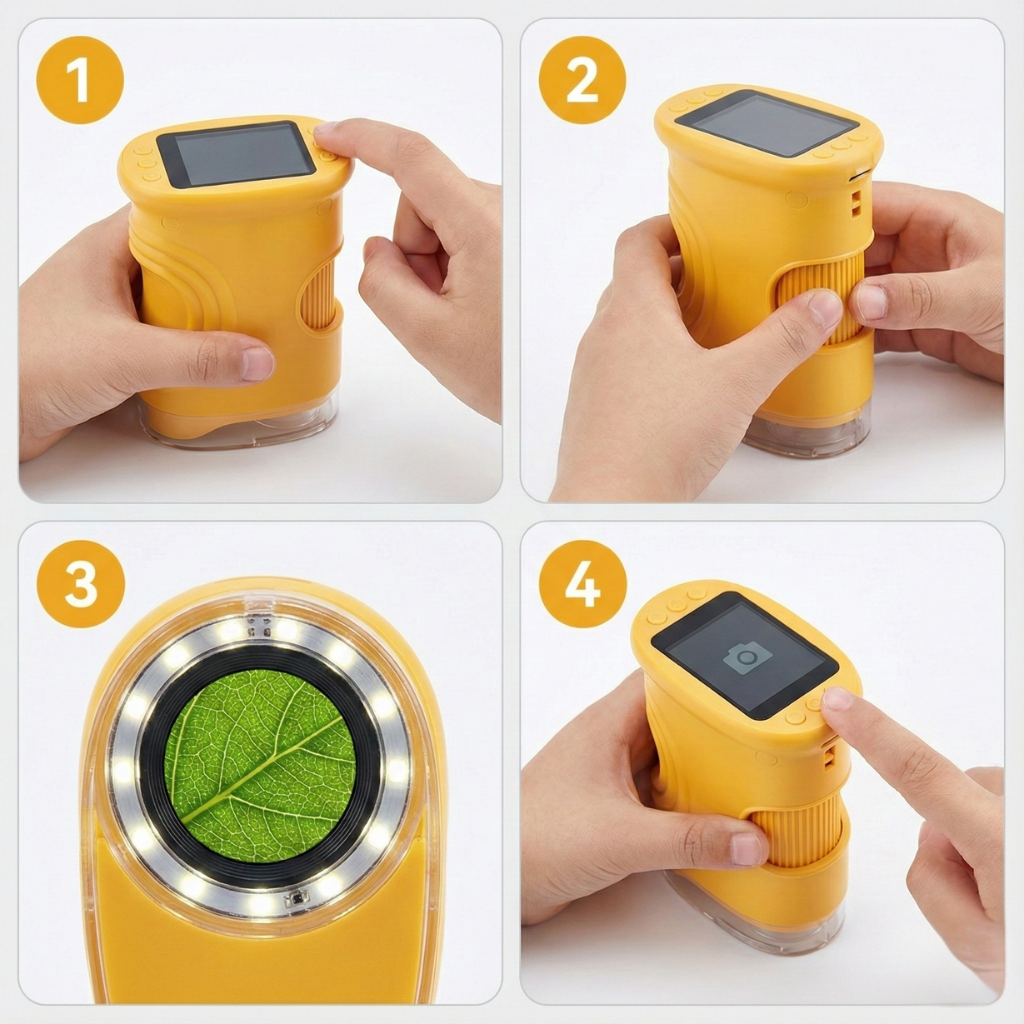 1

2

3

4